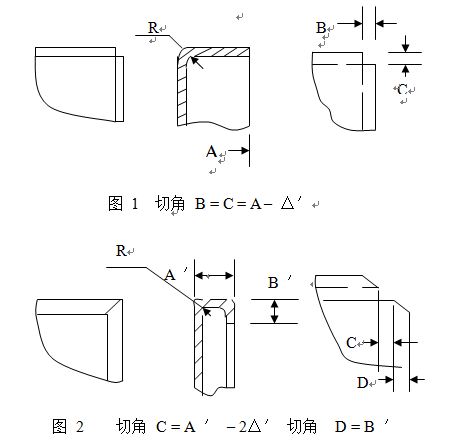 R

B

C

A

图 1 切角 B = C = A − △′

R

A′

B′

C

D

图 2 切角 C = A′ − 2△′ 切角 D = B′